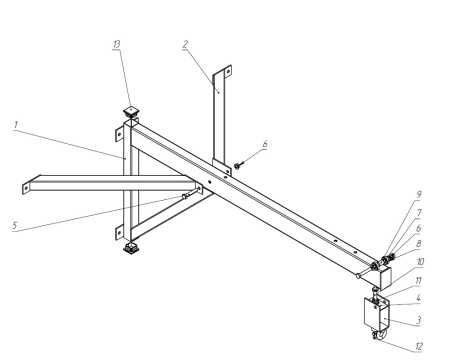 13
2
1
6
5
9
7
6
8
10
11
4
3
12