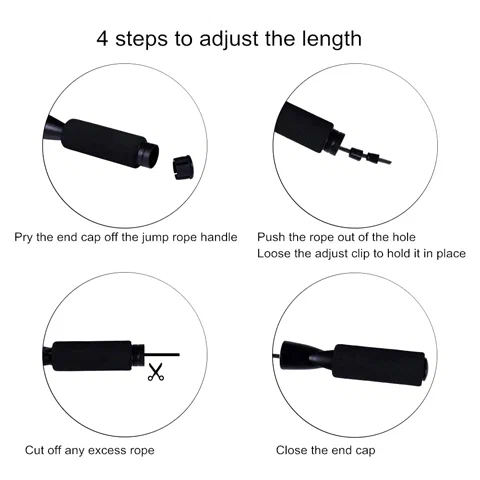 4 steps to adjust the length

Pry the end cap off the jump rope handle

Push the rope out of the hole
Loose the adjust clip to hold it in place

Cut off any excess rope

Close the end cap